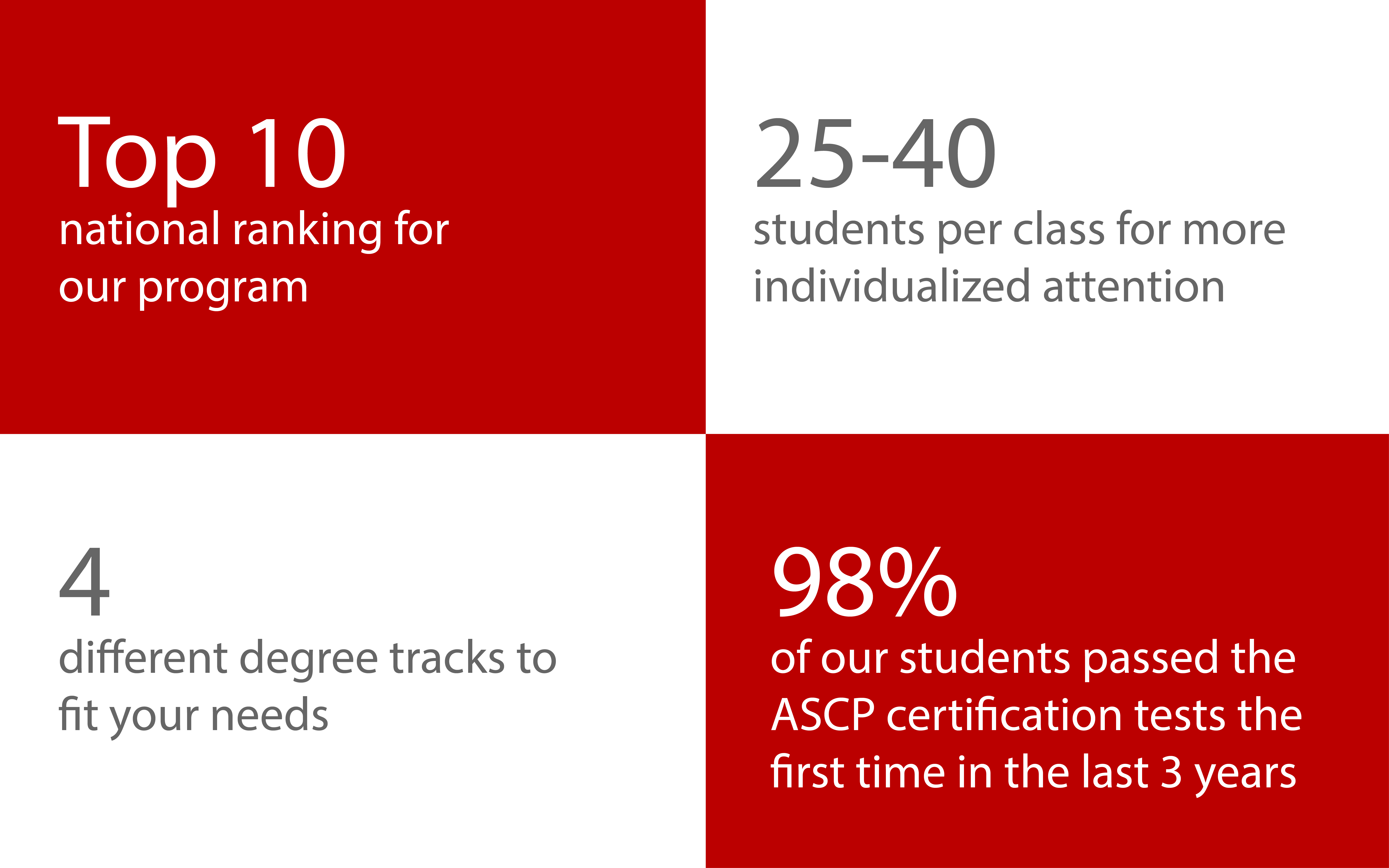 Top 10
national ranking for our program

25-40
students per class for more individualized attention

4
different degree tracks to fit your needs

98%
of our students passed the ASCP certification tests the first time in the last 3 years