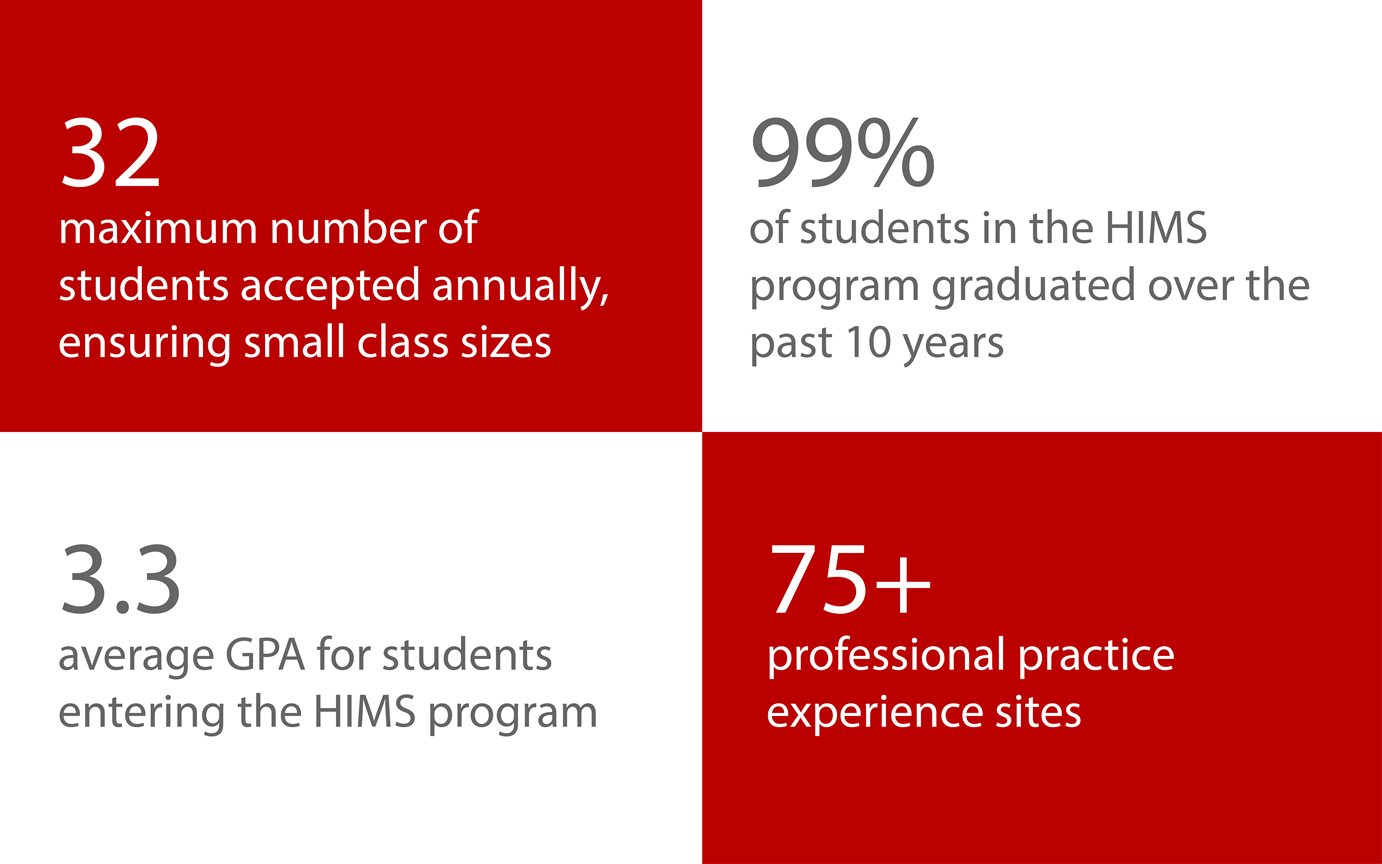 32
maximum number of students accepted annually, ensuring small class sizes

99%
of students in the HIMS program graduated over the past 10 years

3.3
average GPA for students entering the HIMS program

75+
professional practice experience sites