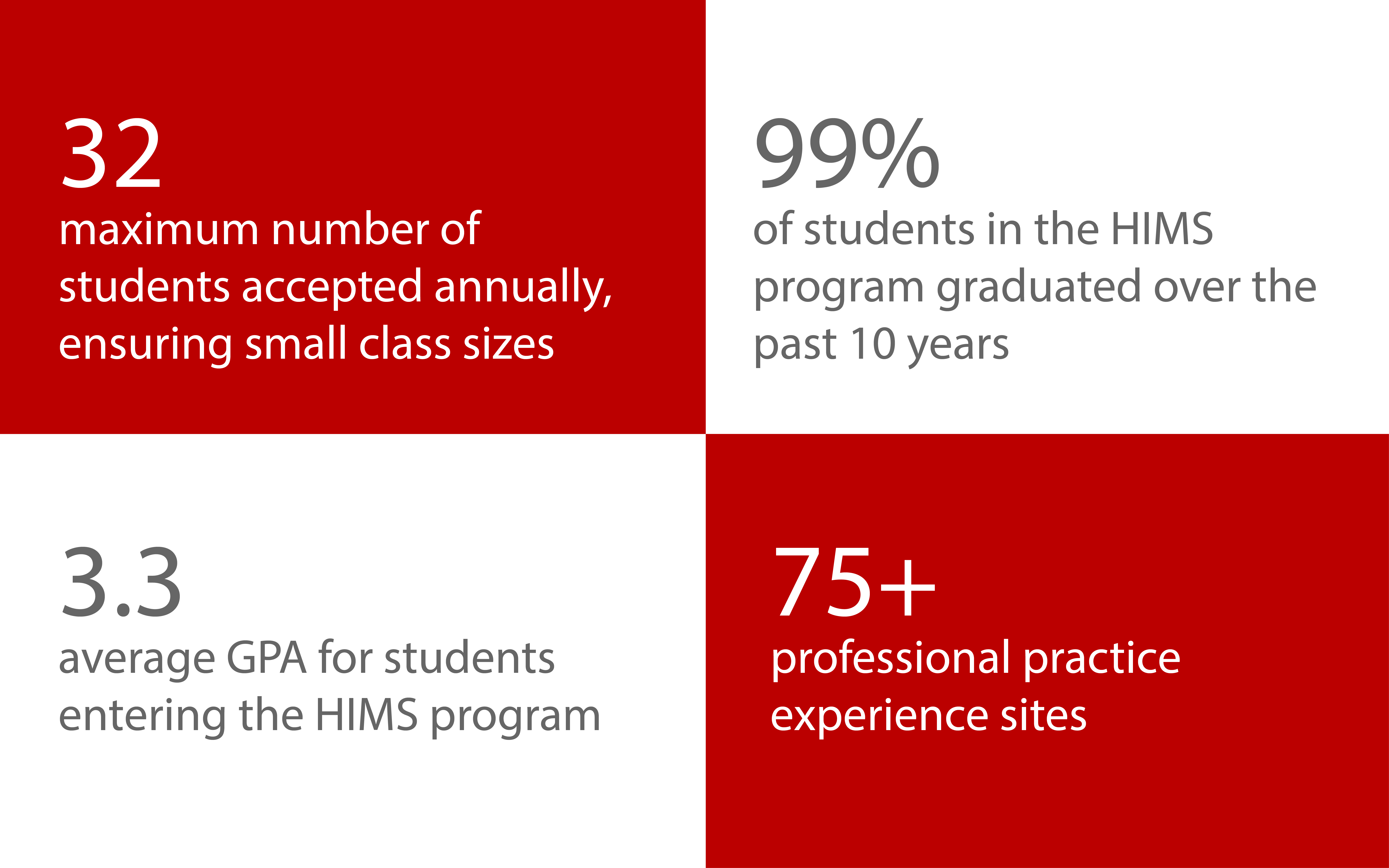 32
maximum number of students accepted annually, ensuring small class sizes

99%
of students in the HIMS program graduated over the past 10 years

3.3
average GPA for students entering the HIMS program

75+
professional practice experience sites